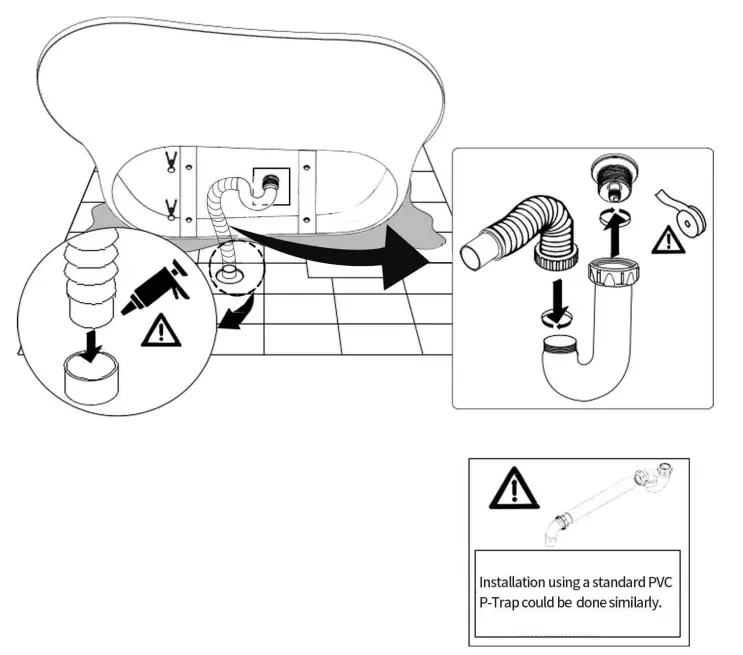 Installation using a standard PVC P-Trap could be done similarly.