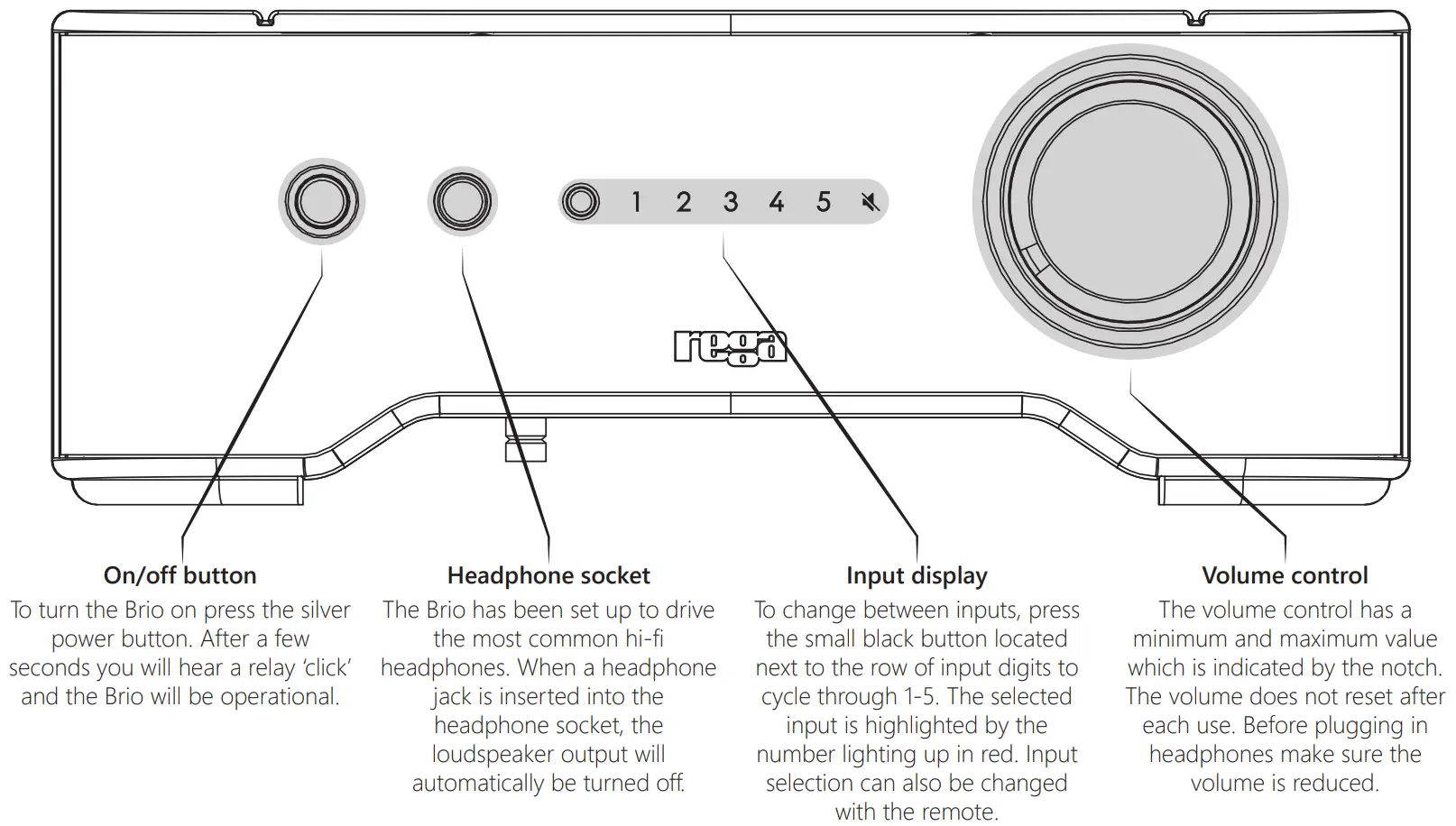 1 2 3 4 5

rega

On/off button
To turn the Brio on press the silver power button. After a few seconds you will hear a relay 'click' and the Brio will be operational.

Headphone socket
The Brio has been set up to drive the most common hi-fi headphones. When a headphone jack is inserted into the headphone socket, the loudspeaker output will automatically be turned off.

Input display
To change between inputs, press the small black button located next to the row of input digits to cycle through 1-5. The selected input is highlighted by the number lighting up in red. Input selection can also be changed with the remote.

Volume control
The volume control has a minimum and maximum value which is indicated by the notch. The volume does not reset after each use. Before plugging in headphones make sure the volume is reduced.