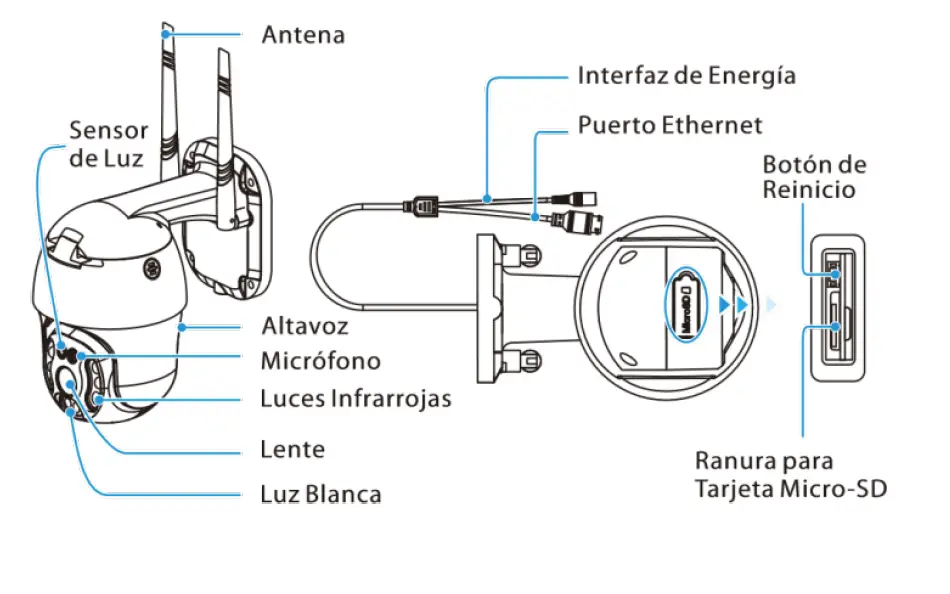 Antena

Sensor de Luz

Altavoz

Micrófono

Luces Infrarrojas

Lente

Luz Blanca

Interfaz de Energía

Puerto Ethernet

Botón de Reinicio

MicroSD

Ranura para Tarjeta Micro-SD