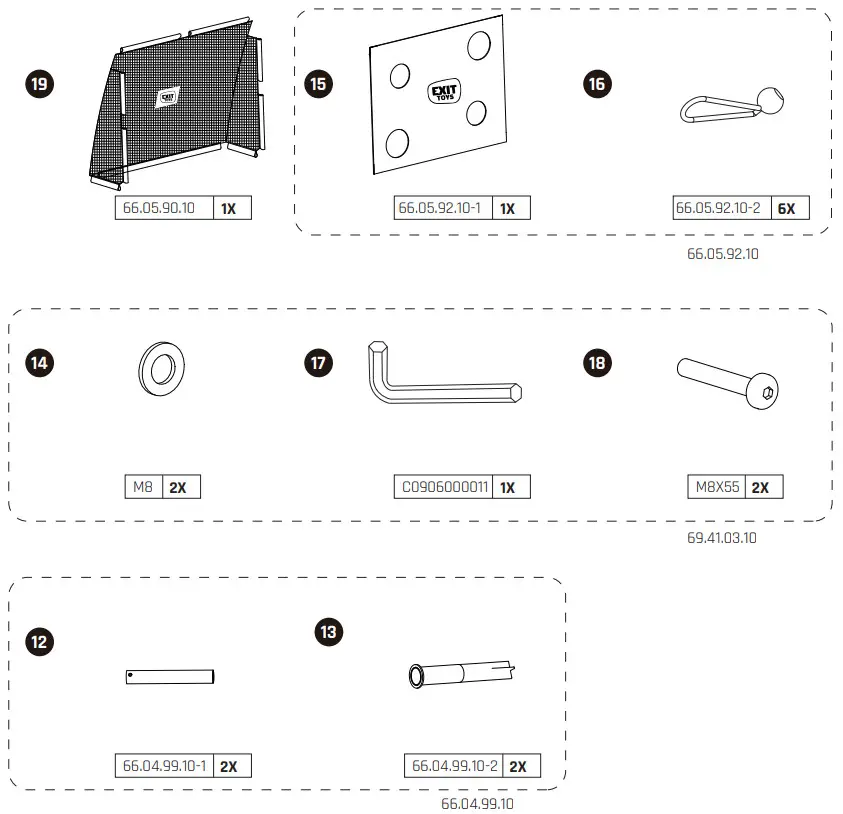 19

EXIT TOYS

66.05.90.10 1X

15

EXIT TOYS

66.05.92.10-1 1X

16

66.05.92.10-2 6X

66.05.92.10

14

M8 2X

17

C0906000011 1X

18

M8X55 2X

69.41.03.10

12

66.04.99.10-1 2X

13

66.04.99.10-2 2X

66.04.99.10