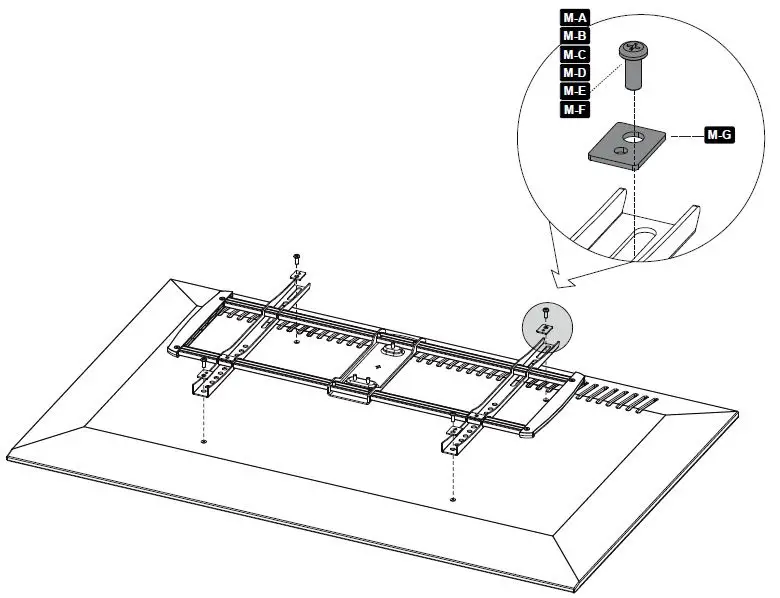 M-A
M-B
M-C
M-D
M-E
M-F
M-G