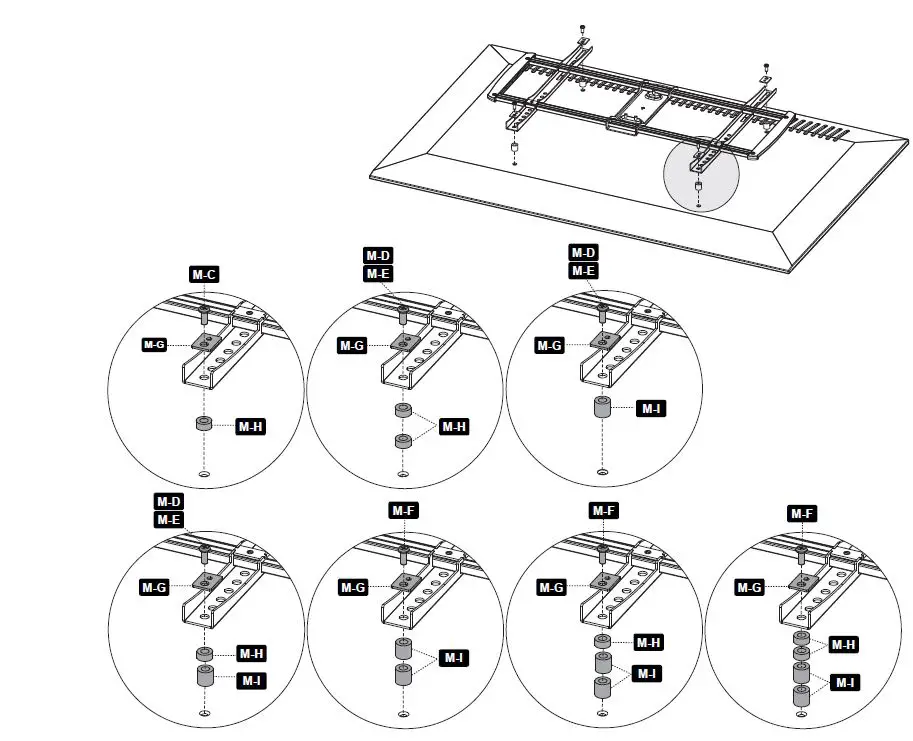 M-C
M-G
M-H

M-D
M-E
M-G
M-H

M-D
M-E
M-G
M-I

M-D
M-E
M-G
M-H
M-I

M-F
M-G
M-I

M-F
M-G
M-H
M-I

M-F
M-G
M-H
M-I