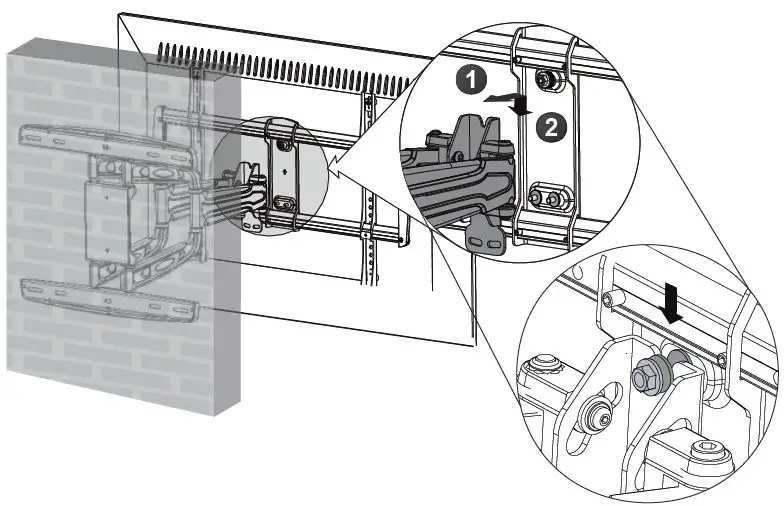 1
2