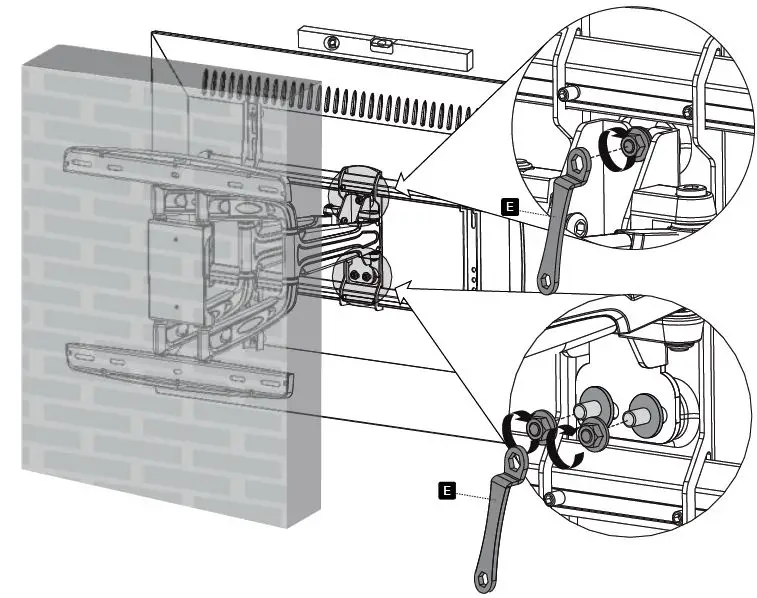 E

E