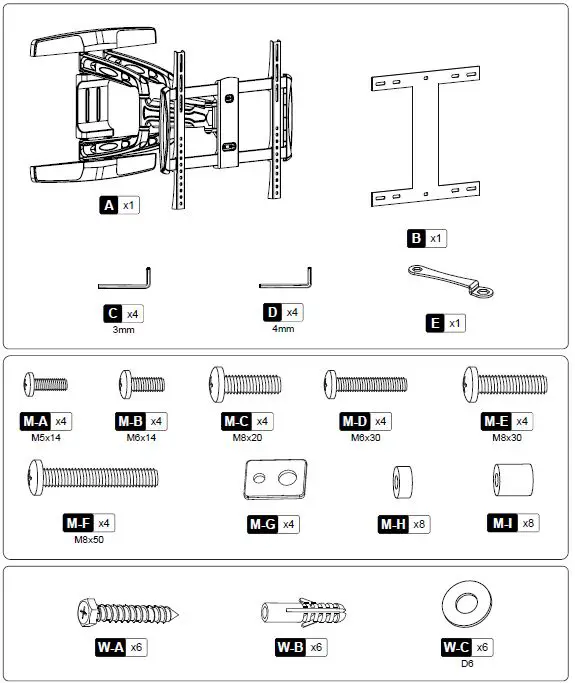 A x1

B x1

C x4
3mm

D x4
4mm

E x1

M-A x4
M5x14

M-B x4
M6x14

M-C x4
M8x20

M-D x4
M6x30

M-E x4
M8x30

M-F x4
M8x50

M-G x4

M-H x8

M-I x8

W-A x6

W-B x6

W-C x6
D6