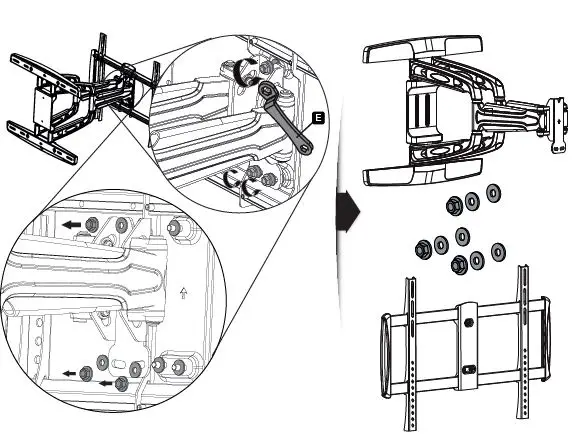 E