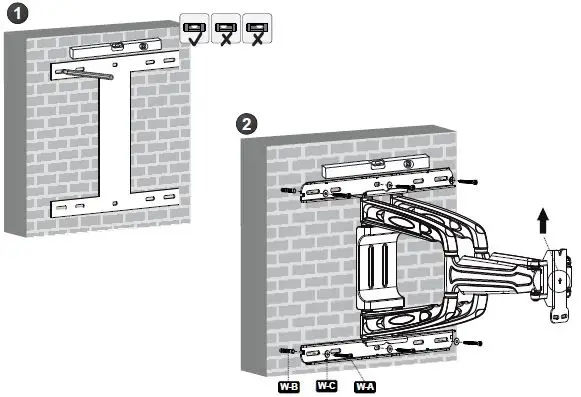 1

2

W-B
W-C
W-A