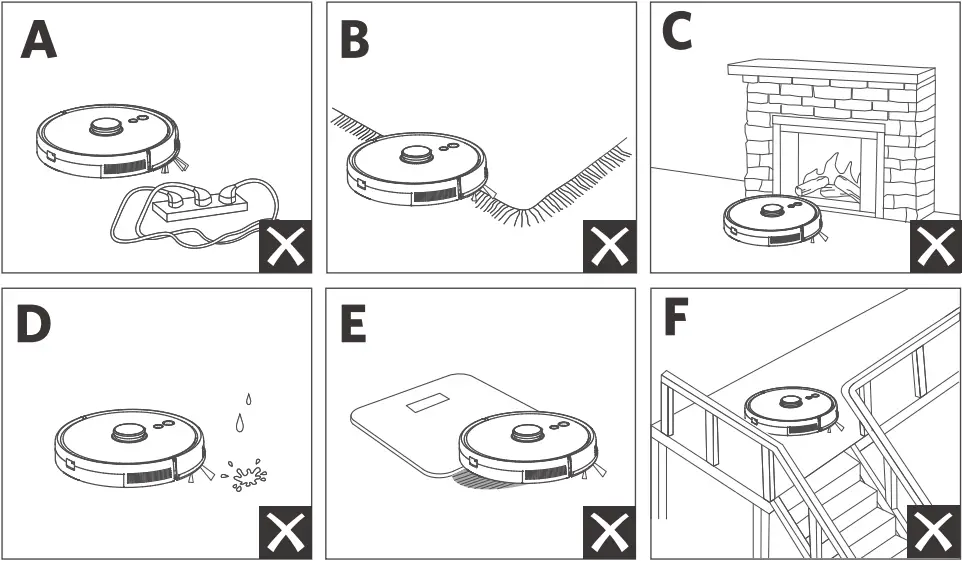 A

B

C

D

E

F