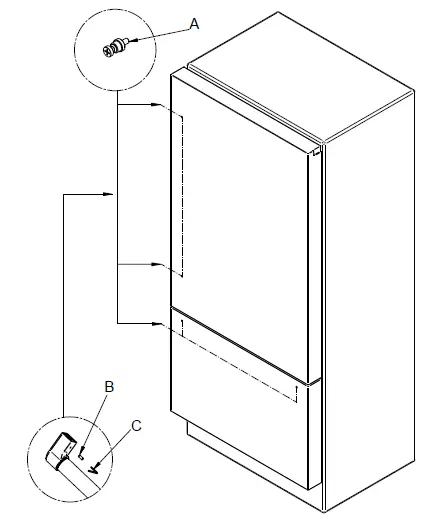 A

B

C