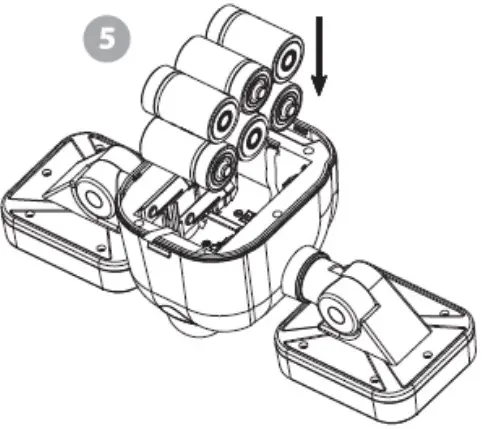 5