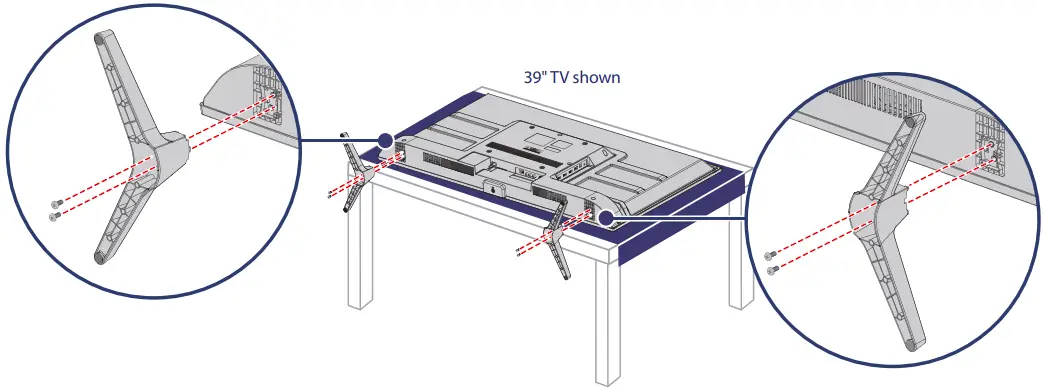 39" TV shown