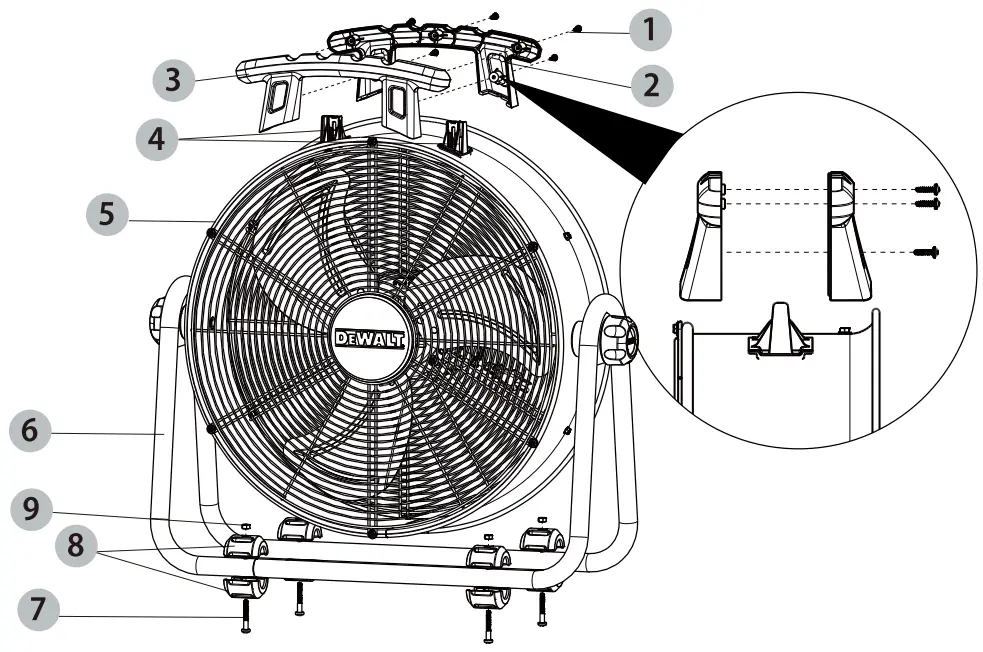 1
2
3
4
5
DEWALT
6
9
8
7