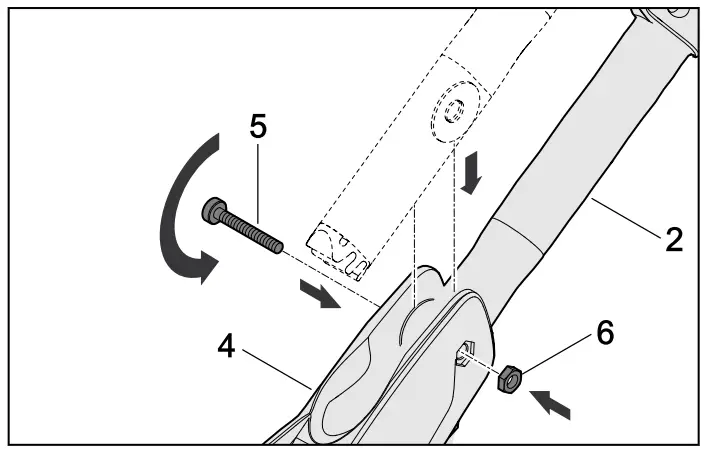 5
2
4
6