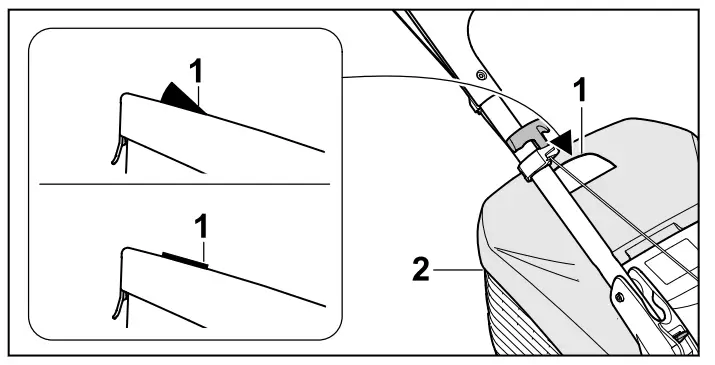 1
1
1
2