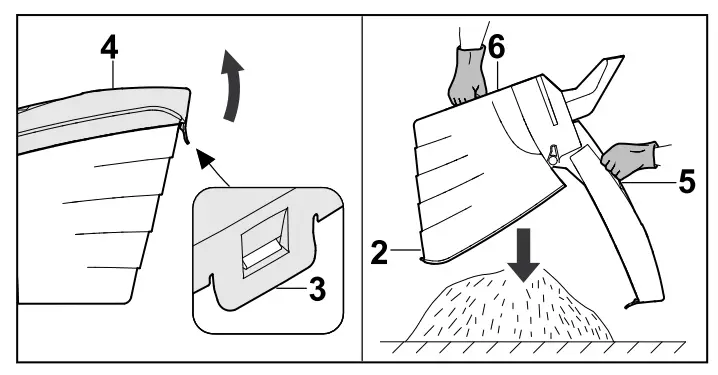 4
3
6
5
2