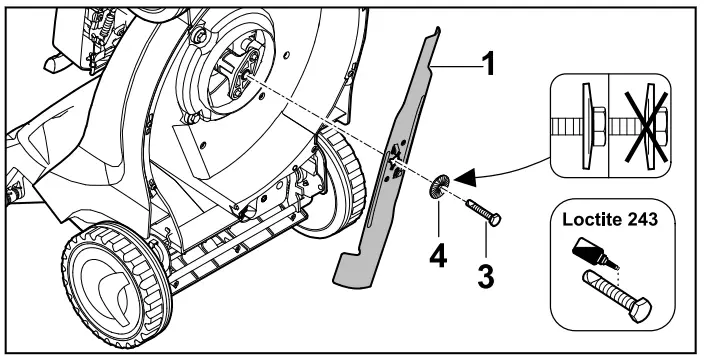 1
4
3
Loctite 243