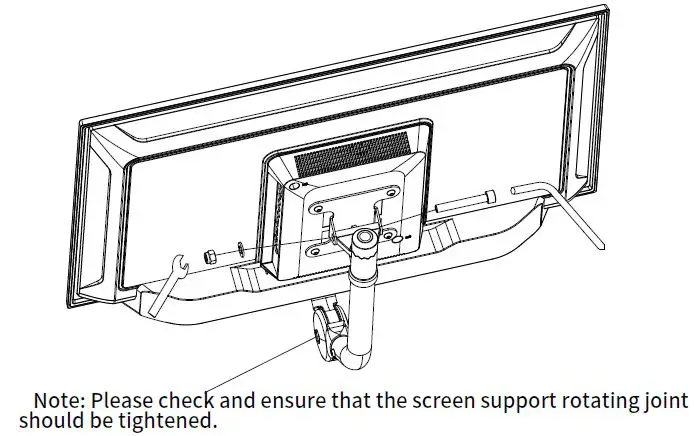 Note: Please check and ensure that the screen support rotating joint should be tightened.