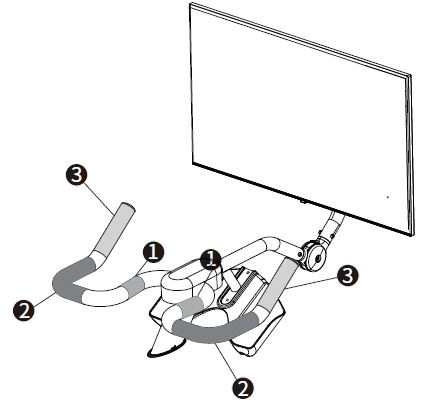 3
1
1
3
2
2