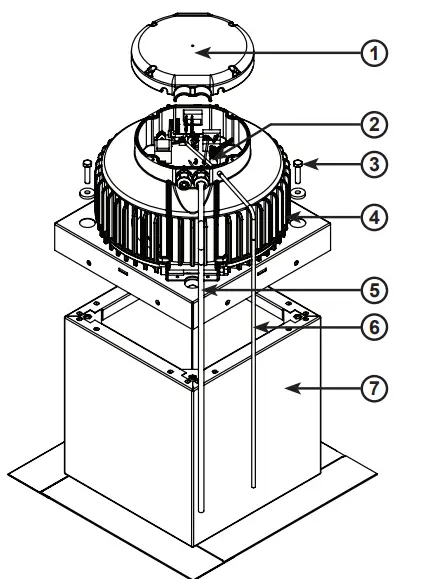 1
2
3
4
5
6
7