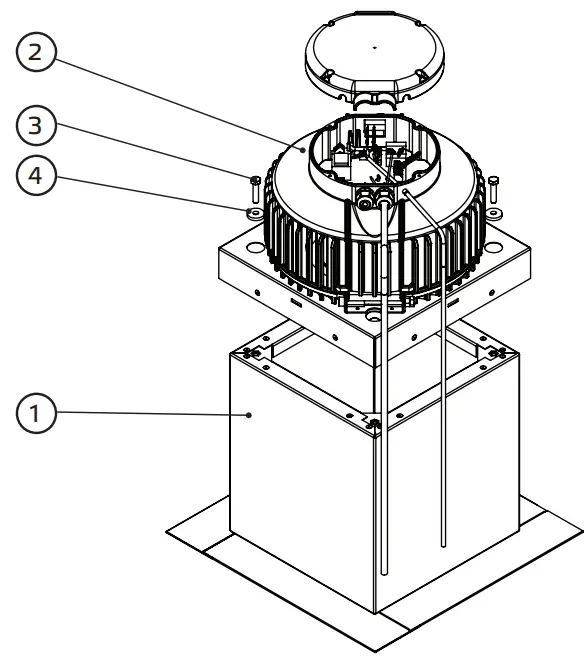 2
3
4
1