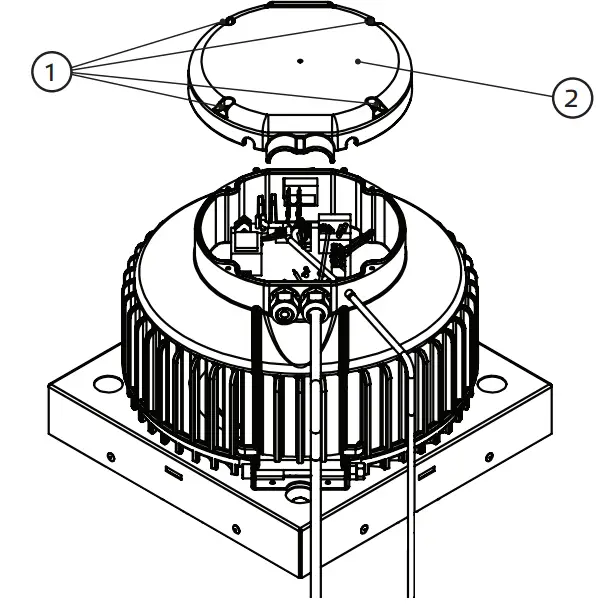 1
2