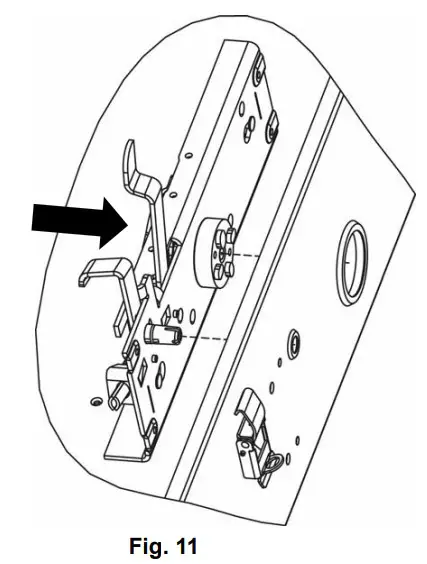 Fig. 11