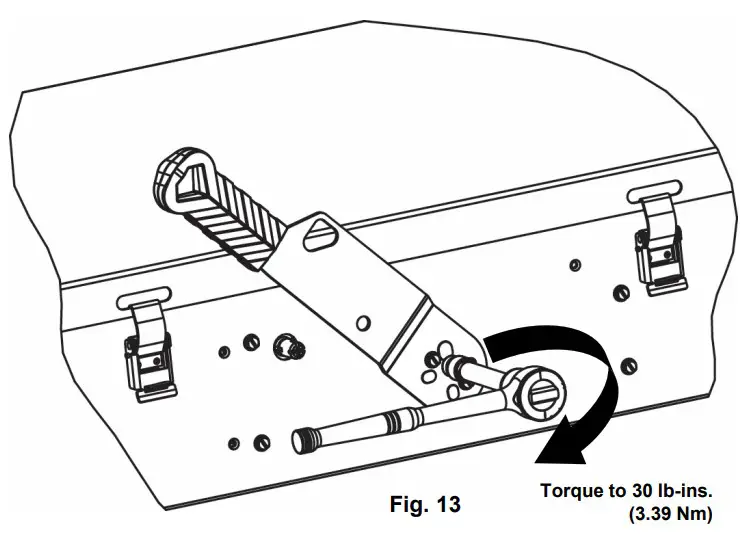 Fig. 13

Torque to 30 lb-ins. (3.39 Nm)