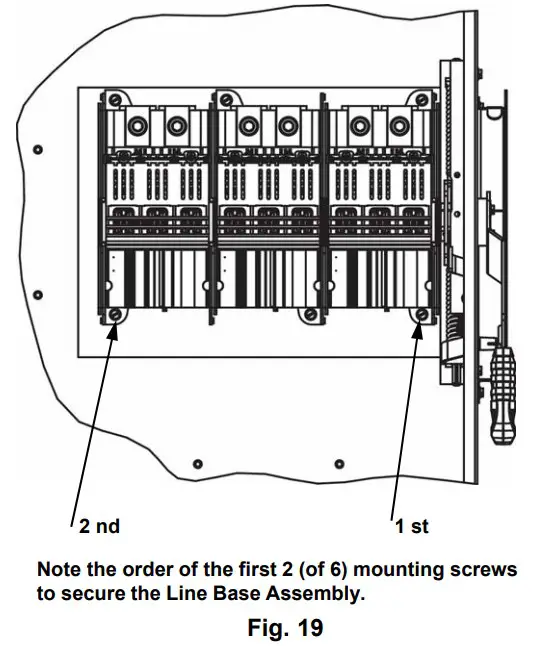 2 nd

1 st

Note the order of the first 2 (of 6) mounting screws to secure the Line Base Assembly.

Fig. 19