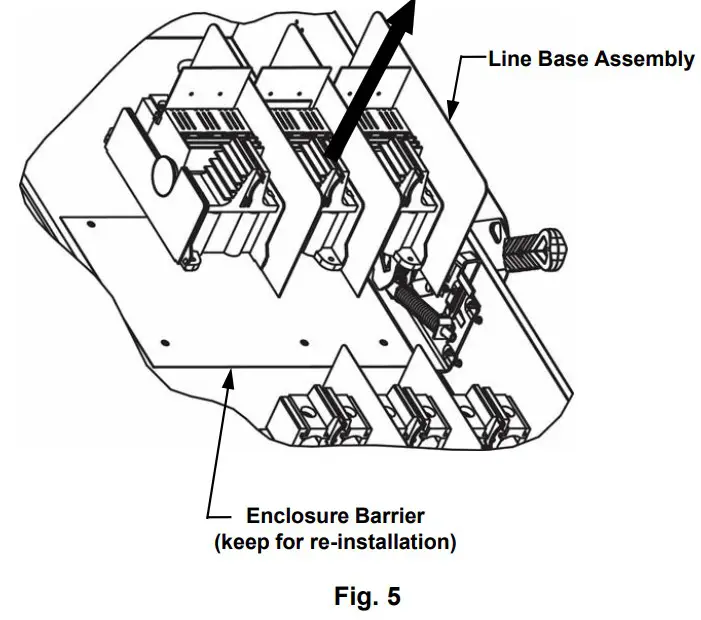 Line Base Assembly

Enclosure Barrier
(keep for re-installation)

Fig. 5