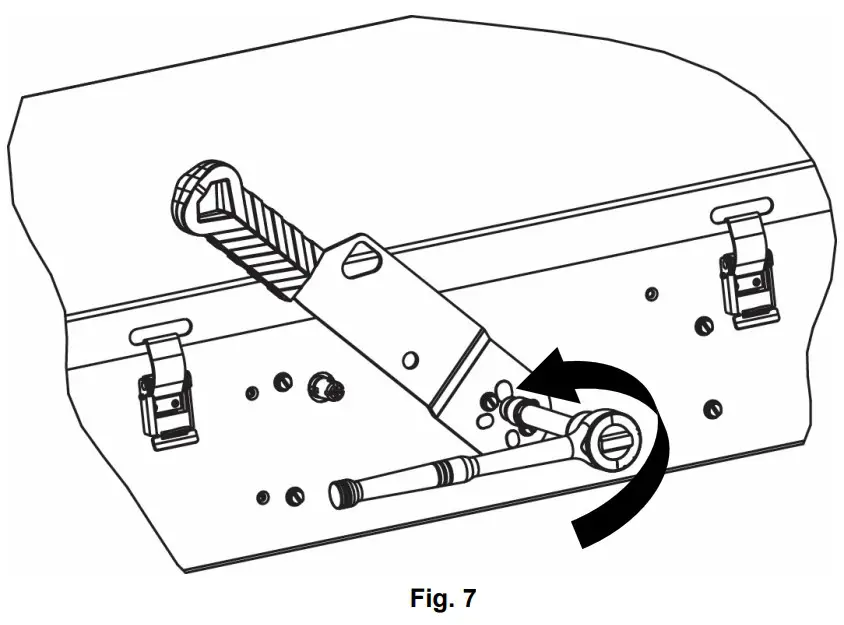 Fig. 7