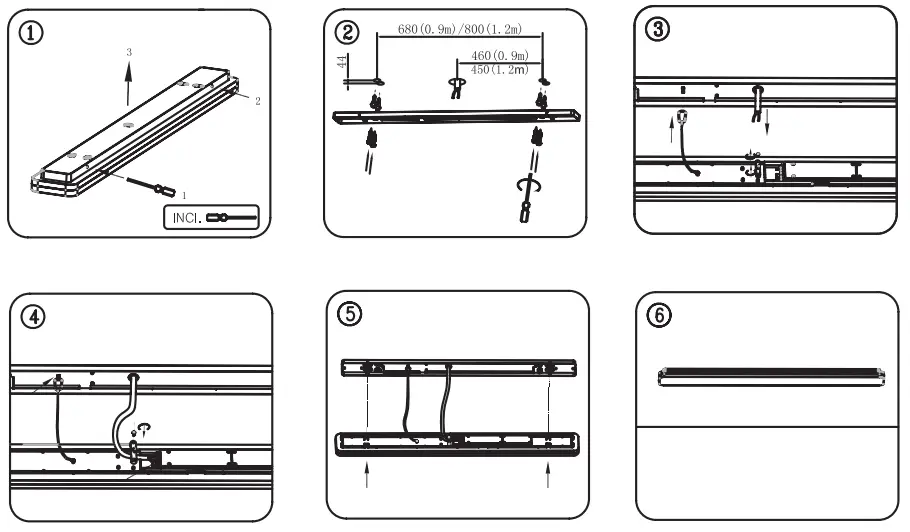 ①
3
2
1
INCl.

②
680(0.9m)/800(1.2m)
44
460(0.9m)
450(1.2m)

③

④

⑤

⑥