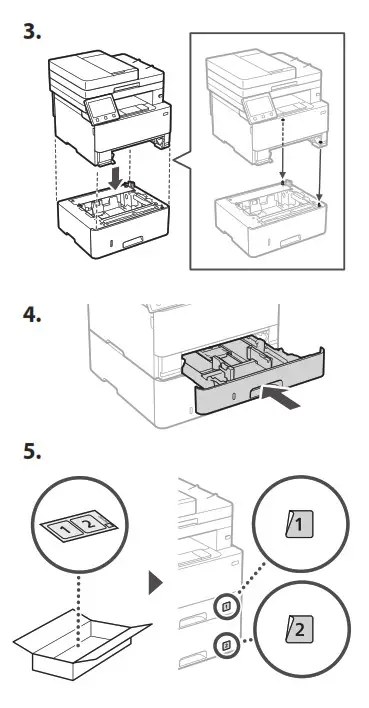 3.

4.

5.

1 2

1

2

1

2