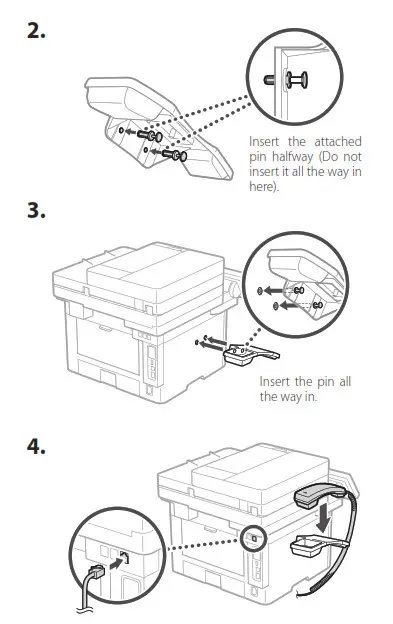 2.

Insert the attached pin halfway (Do not insert it all the way in here).

3.

Insert the pin all the way in.

4.