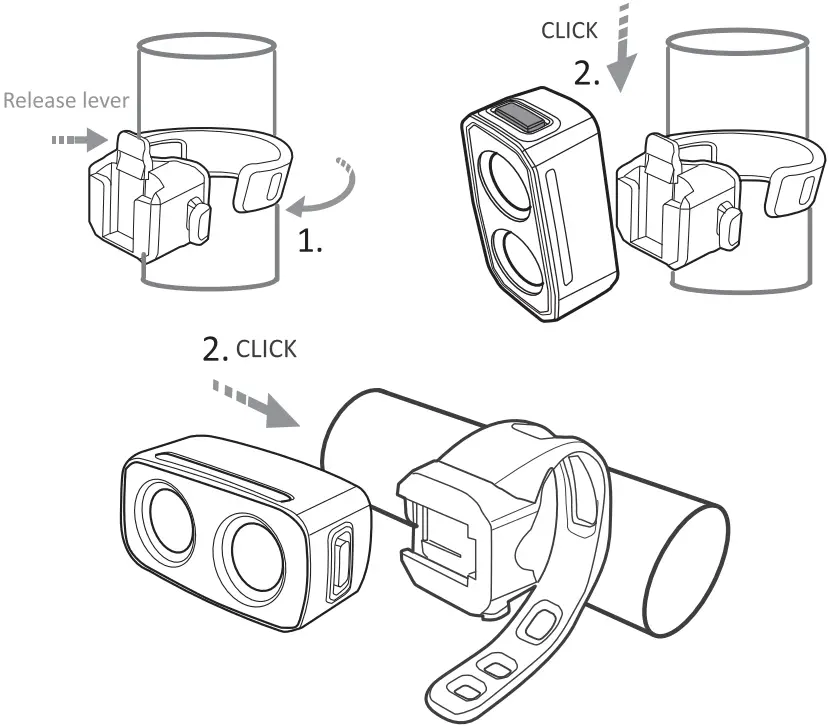 Release lever

1.

CLICK

2.

2. CLICK