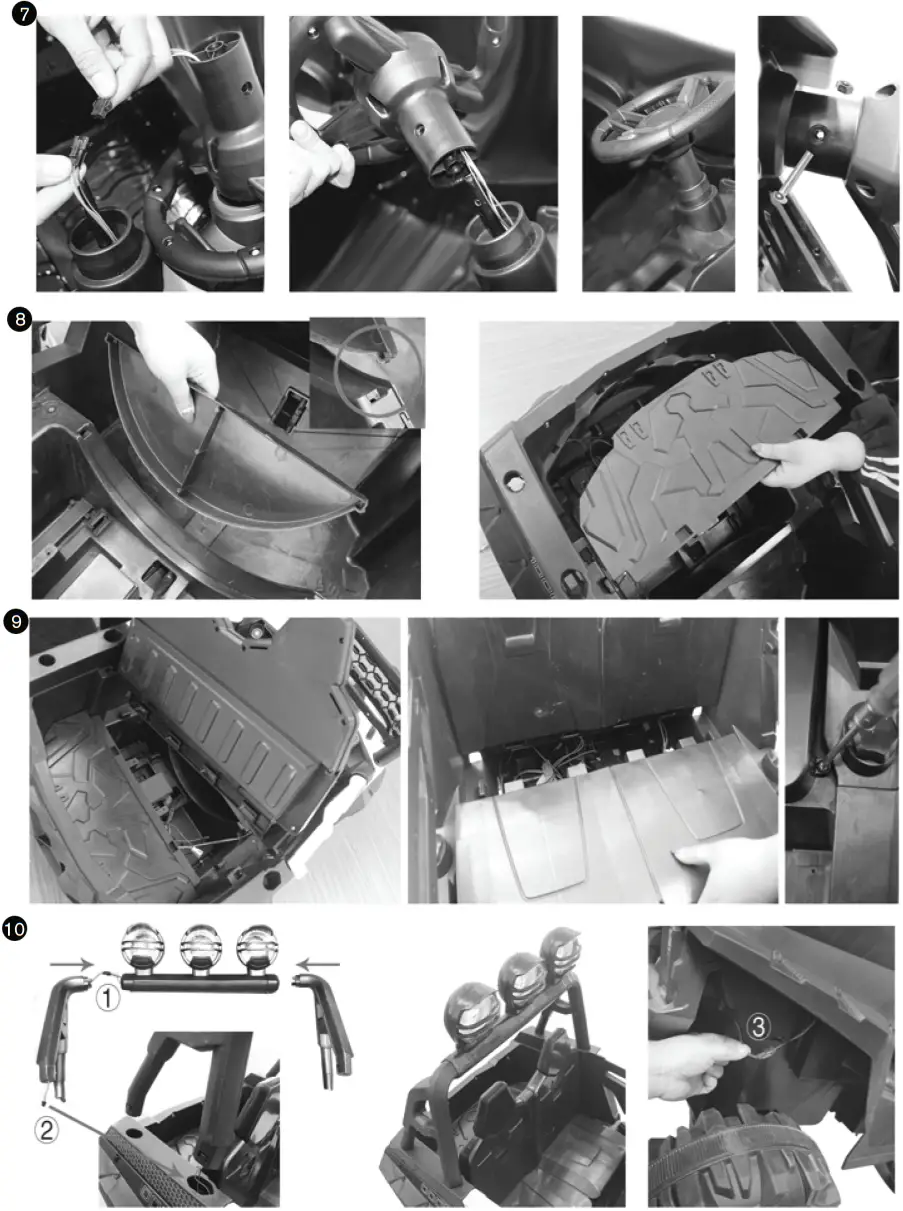 7

8

9

10

1

2

3