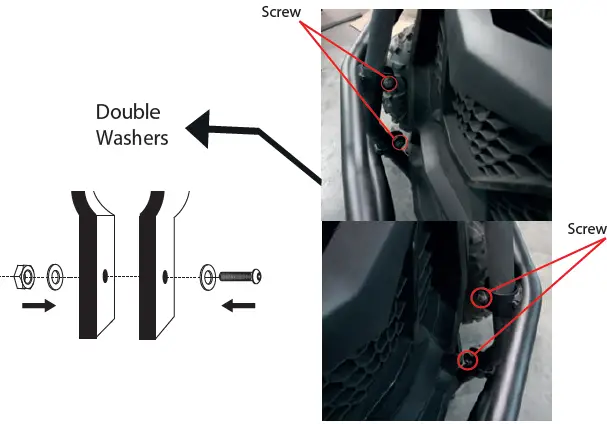 Screw

Double Washers

Screw