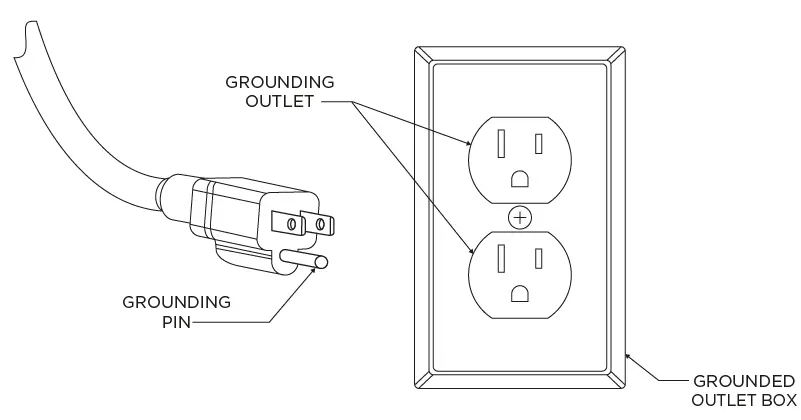 GROUNDING OUTLET

GROUNDING PIN

GROUNDED OUTLET BOX