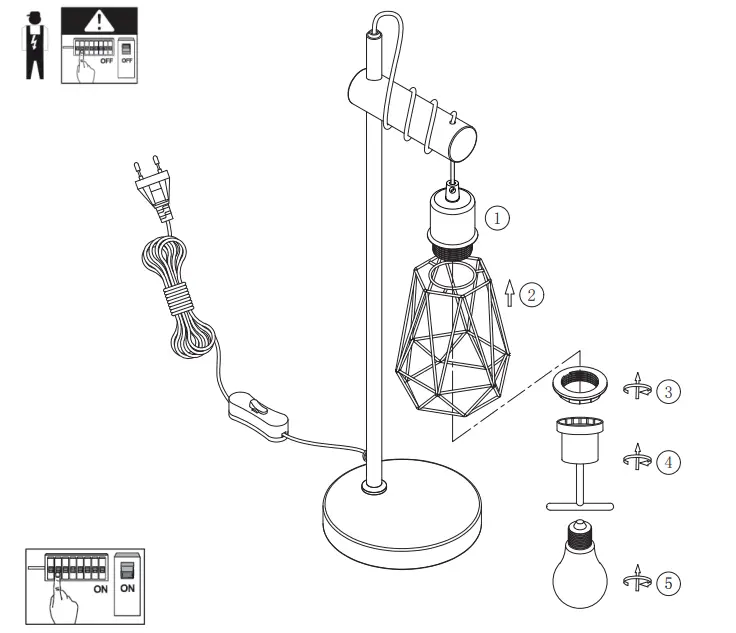 OFF
OFF
1
2
3
4
5
ON
ON