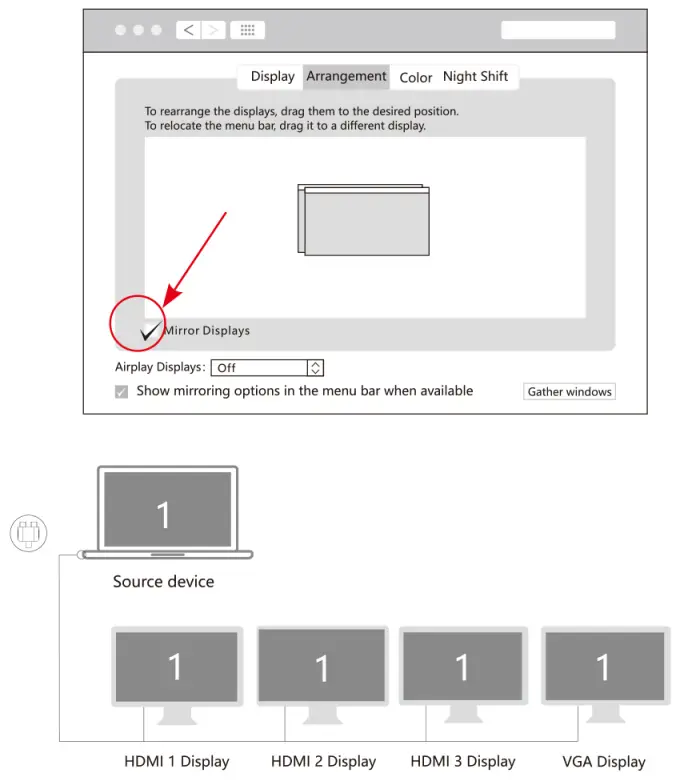 Display Arrangement Color Night Shift

To rearrange the displays, drag them to the desired position.
To relocate the menu bar, drag it to a different display.

Mirror Displays

Airplay Displays: Off

Show mirroring options in the menu bar when available

Gather windows

1

Source device

1

1

1

1

HDMI 1 Display

HDMI 2 Display

HDMI 3 Display

VGA Display