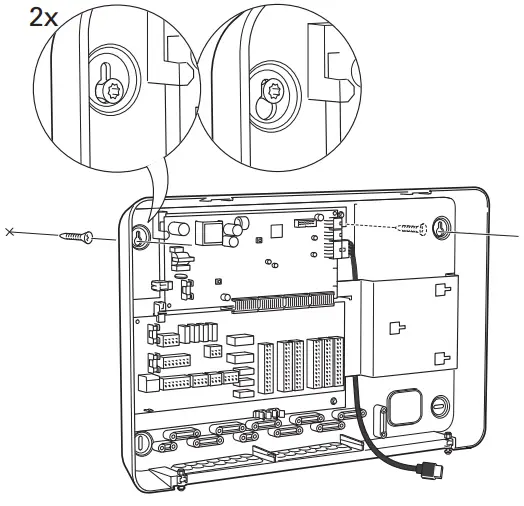 2x