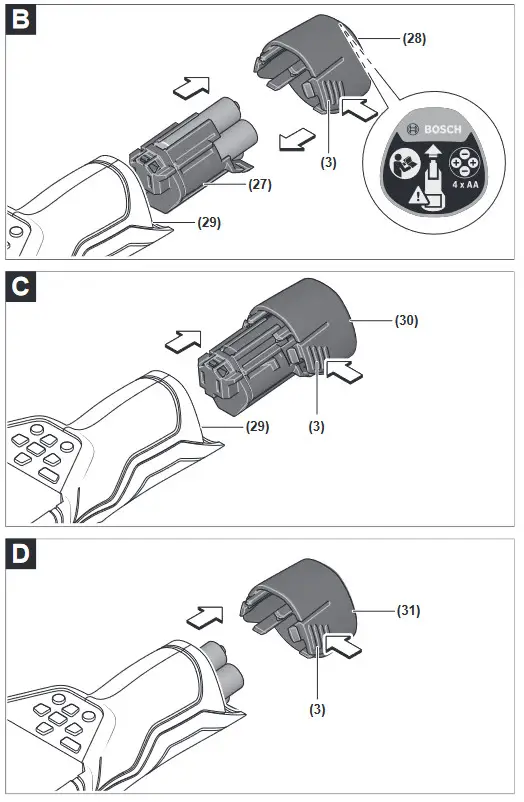 B

(28)

(3)

(27)

(29)

BOSCH

4 x AA

C

(30)

(29)

(3)

D

(31)

(3)