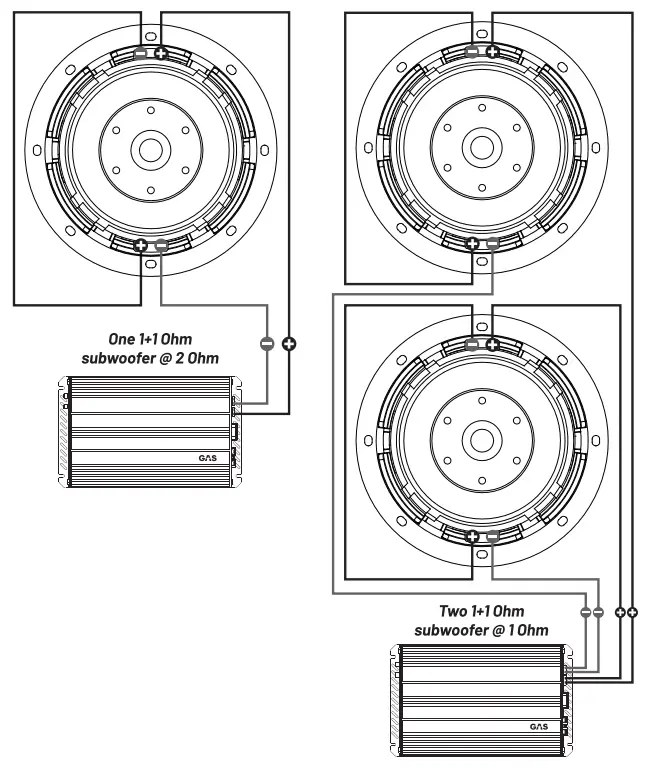 One 1+1 Ohm subwoofer @ 2 Ohm

GAS

Two 1+1 Ohm subwoofer @ 1 Ohm

GAS