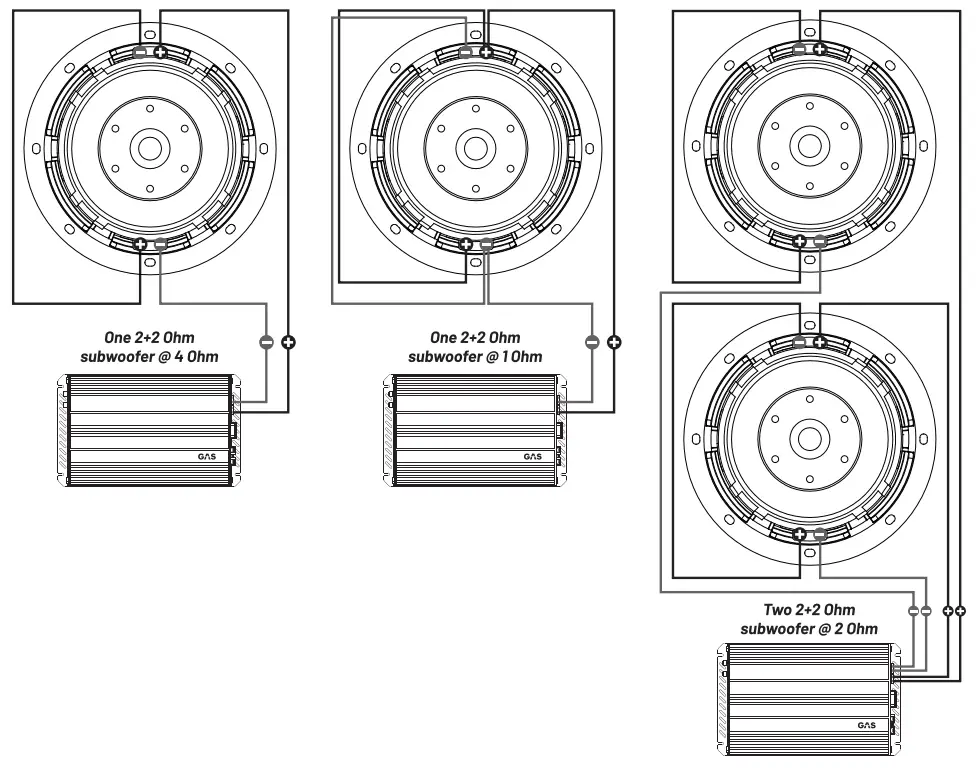 One 2+2 Ohm
subwoofer @ 4 Ohm

GAS

One 2+2 Ohm
subwoofer @ 1 Ohm

GAS

Two 2+2 Ohm
subwoofer @ 2 Ohm

GAS