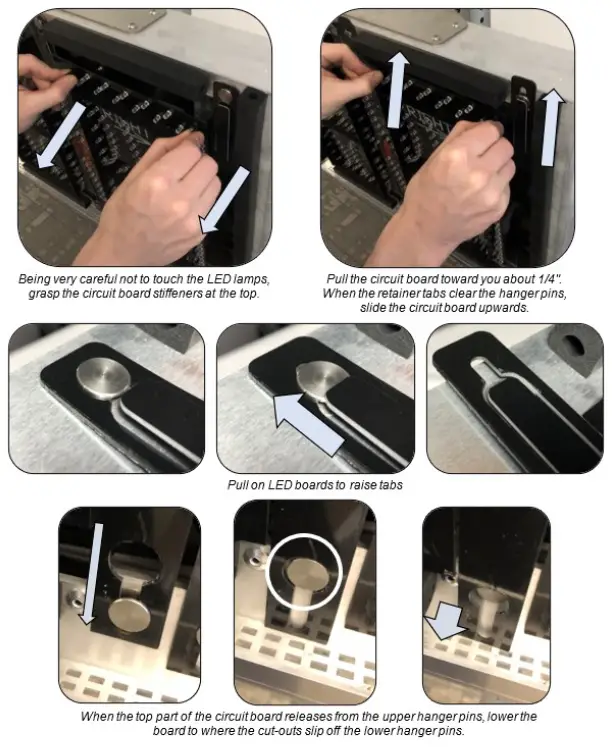 Being very careful not to touch the LED lamps, grasp the circuit board stiffeners at the top.

Pull the circuit board toward you about 1/4". When the retainer tabs clear the hanger pins, slide the circuit board upwards.

Pull on LED boards to raise tabs

When the top part of the circuit board releases from the upper hanger pins, lower the board to where the cut-outs slip off the lower hanger pins.