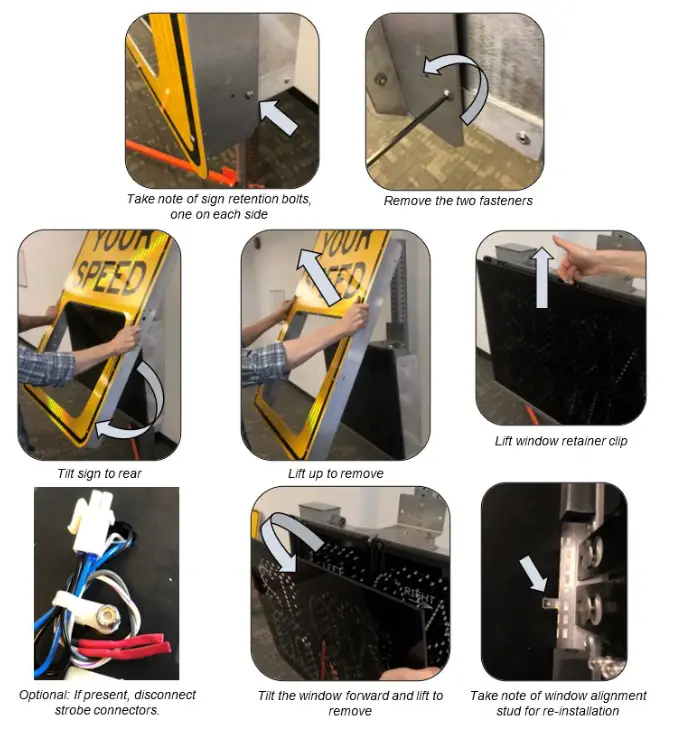 Take note of sign retention bolts, one on each side

Remove the two fasteners

YOUR SPEED

Tilt sign to rear

YOUR SPEED

Lift up to remove

Lift window retainer clip

Optional: If present, disconnect strobe connectors.

LEFT

RIGHT

Tilt the window forward and lift to remove

Take note of window alignment stud for re-installation