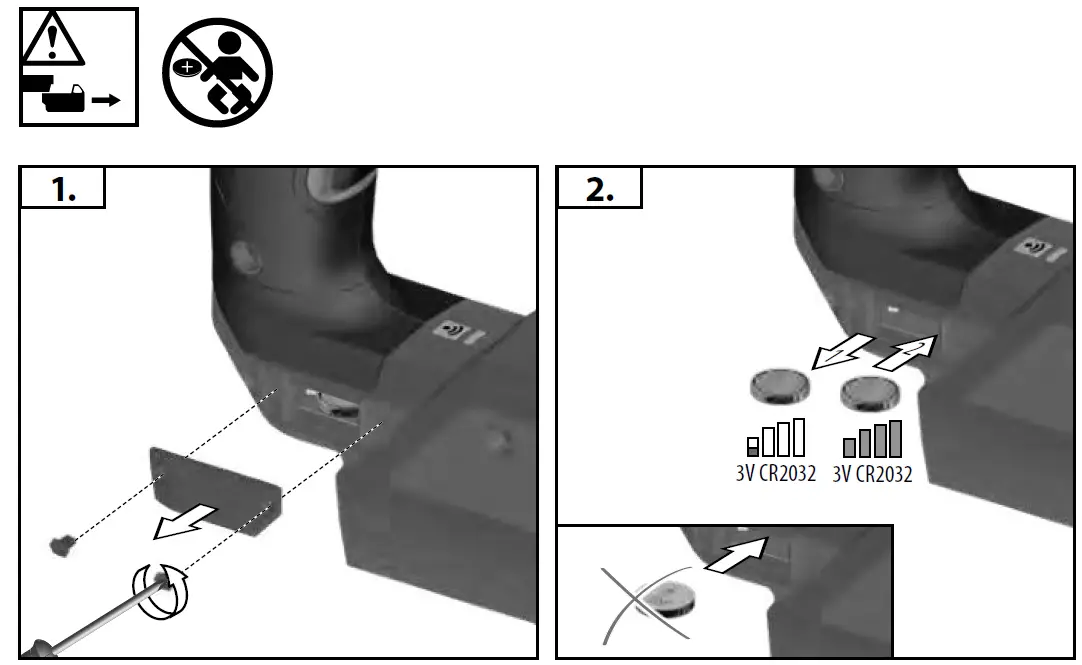 1.

2.

3V CR2032 3V CR2032