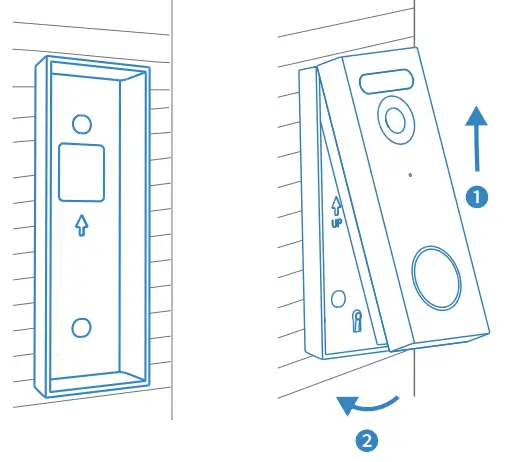 UP
1
2