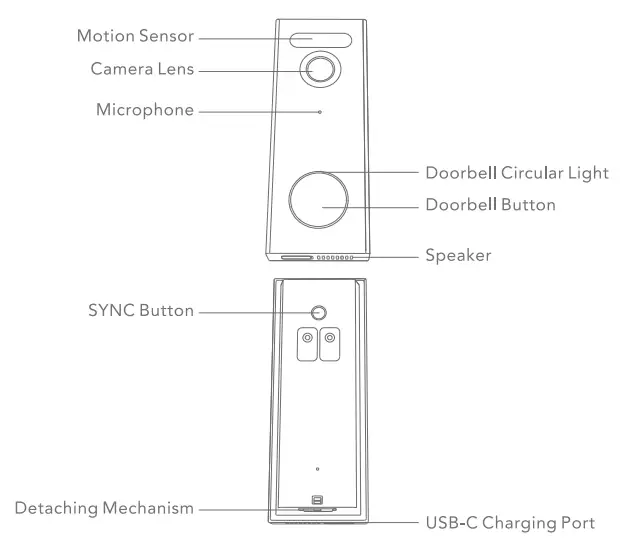 Motion Sensor
Camera Lens
Microphone
Doorbell Circular Light
Doorbell Button
Speaker
SYNC Button
Detaching Mechanism
USB-C Charging Port