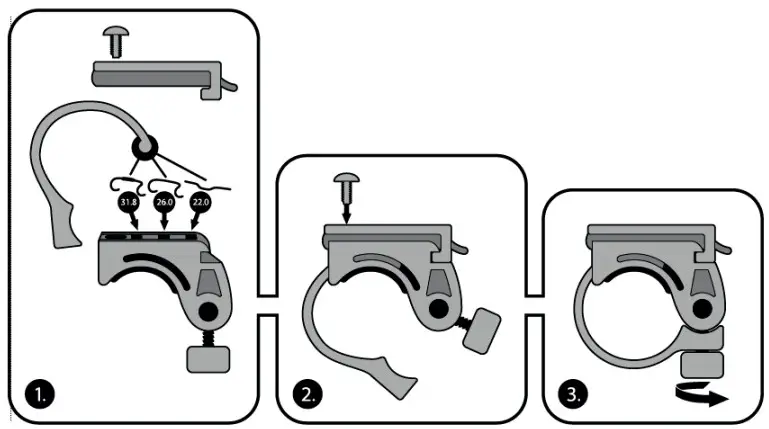 31.8
26.0
22.0
1.
2.
3.