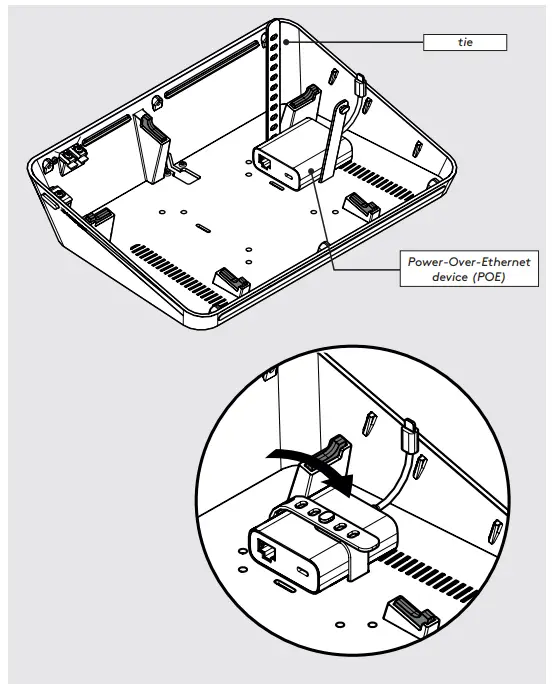 tie

Power-Over-Ethernet device (POE)